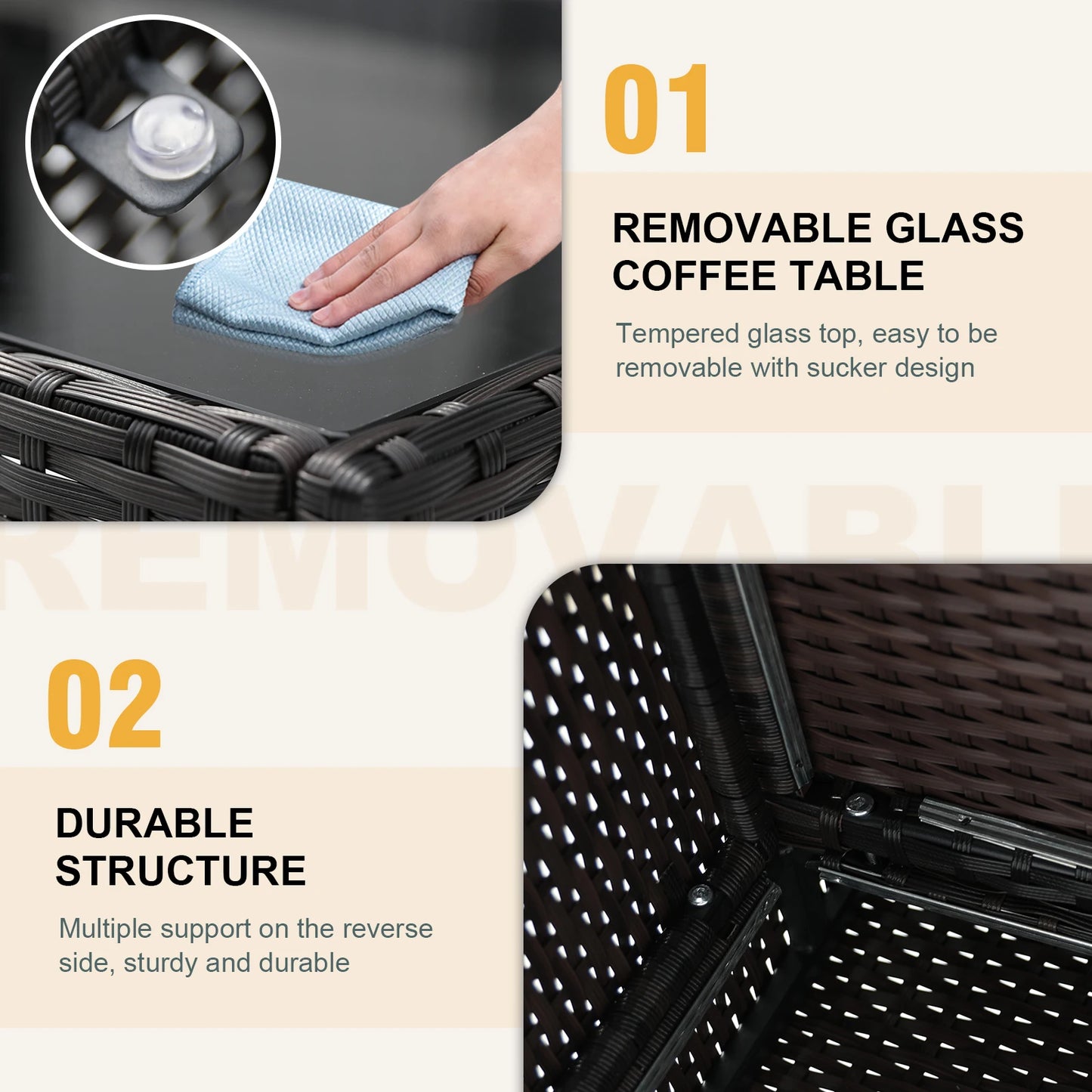 01

REMOVABLE GLASS COFFEE TABLE

Tempered glass top, easy to be removable with sucker design

REMOVABLE

02

DURABLE STRUCTURE

Multiple support on the reverse side, sturdy and durable