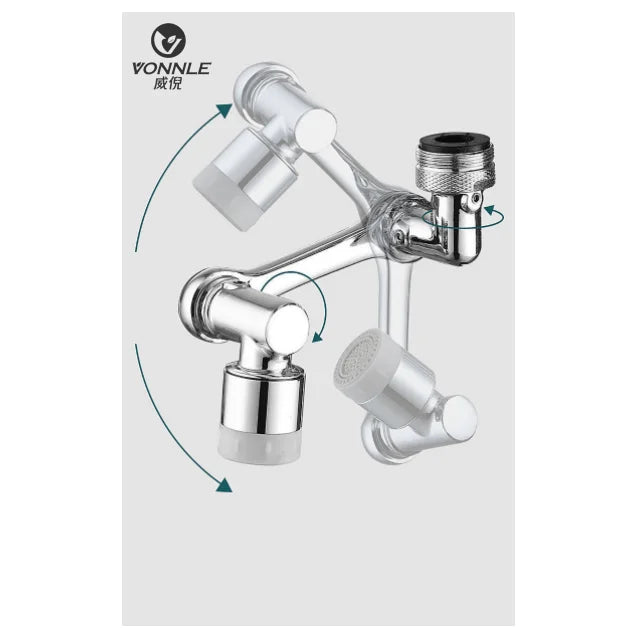 VONNLE
威倪