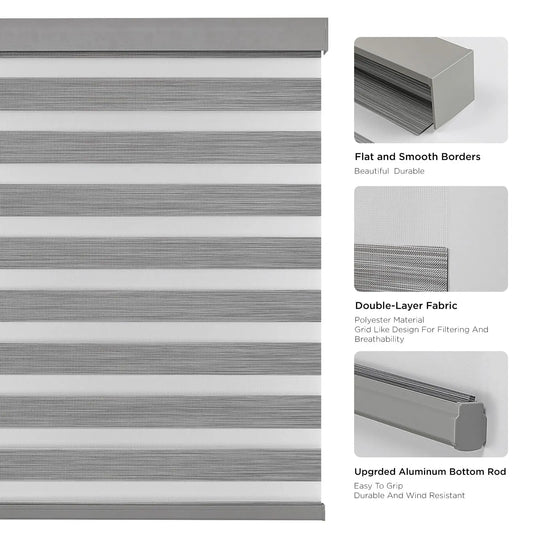 Flat and Smooth Borders
Beautiful Durable

Double-Layer Fabric
Polyester Material
Grid Like Design For Filtering And Breathability

Upgrded Aluminum Bottom Rod
Easy To Grip
Durable And Wind Resistant