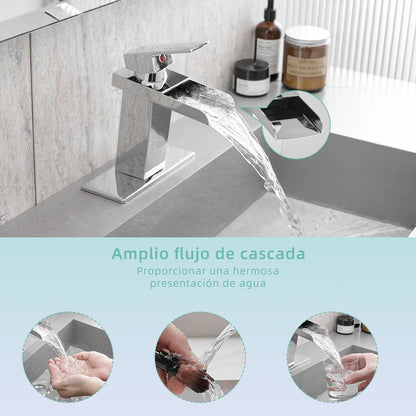 Amplio flujo de cascada
Proporcionar una hermosa presentación de agua