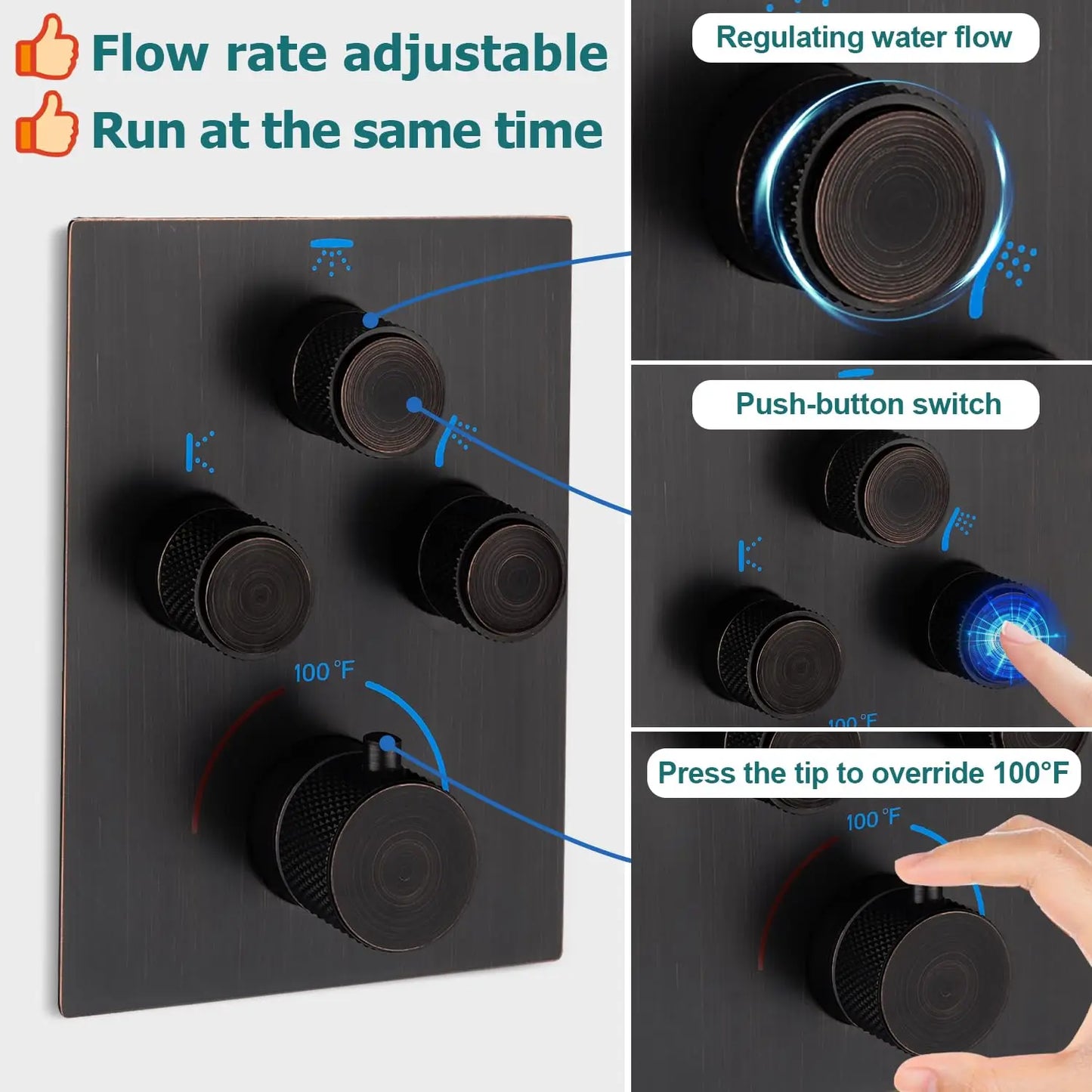 Flow rate adjustable
Run at the same time

100 °F

Regulating water flow

Push-button switch

100 °F

Press the tip to override 100°F

100 °F