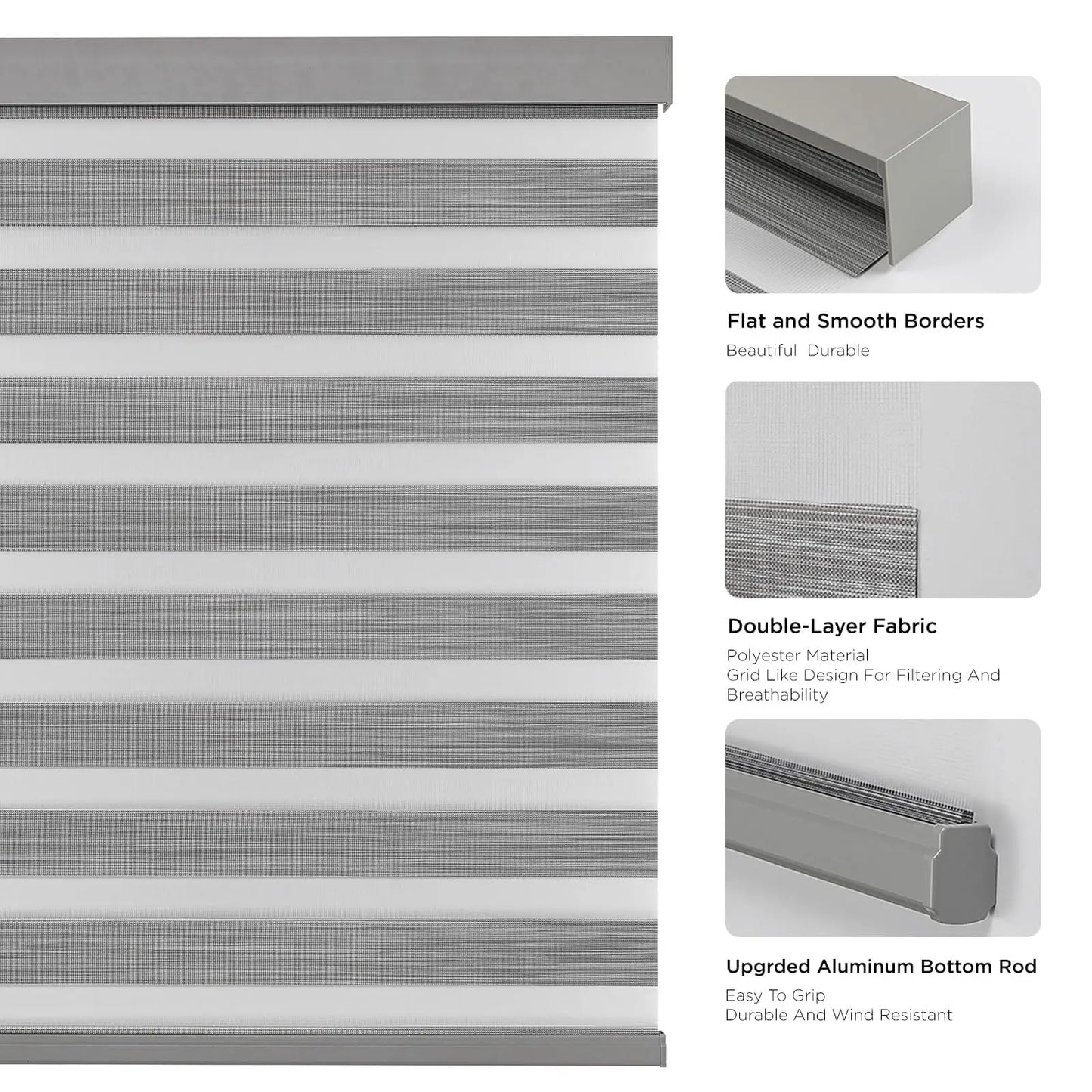 Flat and Smooth Borders

Beautiful  Durable

Double-Layer Fabric

Polyester Material
Grid Like Design For Filtering And Breathability

Upgrded Aluminum Bottom Rod

Easy To Grip
Durable And Wind Resistant