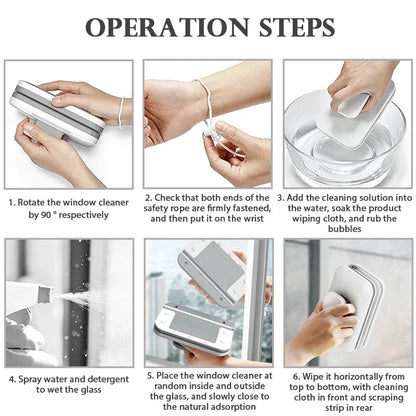 OPERATION STEPS

1. Rotate the window cleaner by 90 ° respectively

2. Check that both ends of the safety rope are firmly fastened, and then put it on the wrist

3. Add the cleaning solution into the water, soak the product wiping cloth, and rub the bubbles

4. Spray water and detergent to wet the glass

5. Place the window cleaner at random inside and outside the glass, and slowly close to the natural adsorption

6. Wipe it horizontally from top to bottom, with cleaning cloth in front and scraping strip in rear