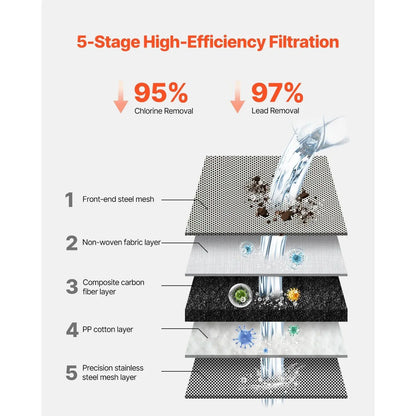 5-Stage High-Efficiency Filtration

95%
Chlorine Removal

97%
Lead Removal

1 Front-end steel mesh

2 Non-woven fabric layer

3 Composite carbon fiber layer

4 PP cotton layer

5 Precision stainless steel mesh layer